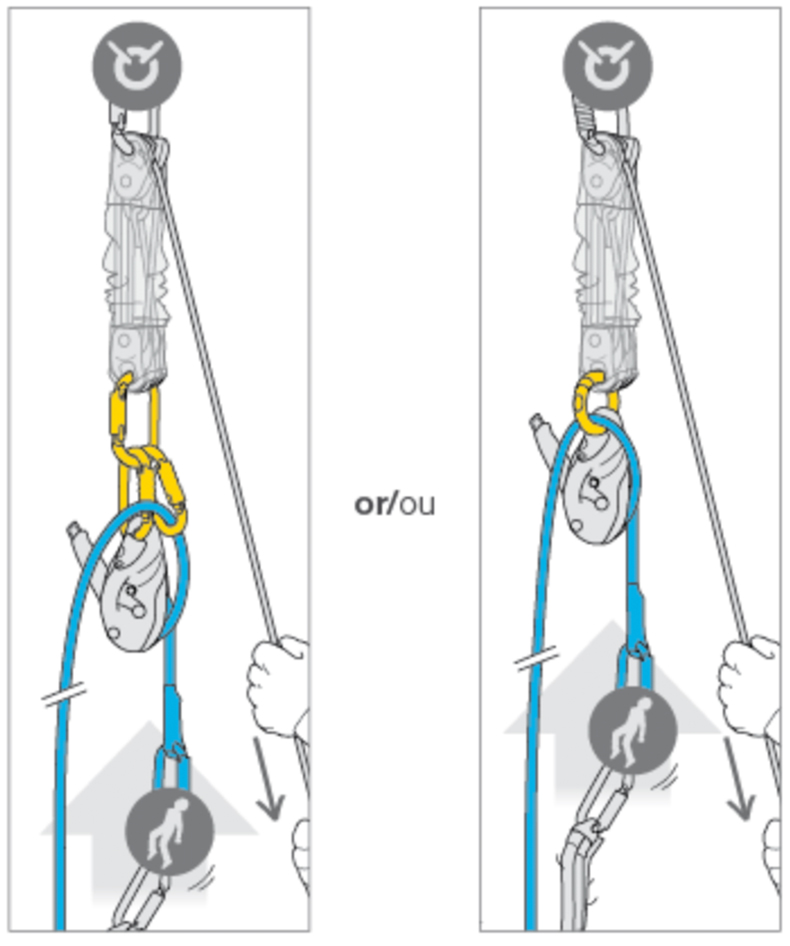 or/ou