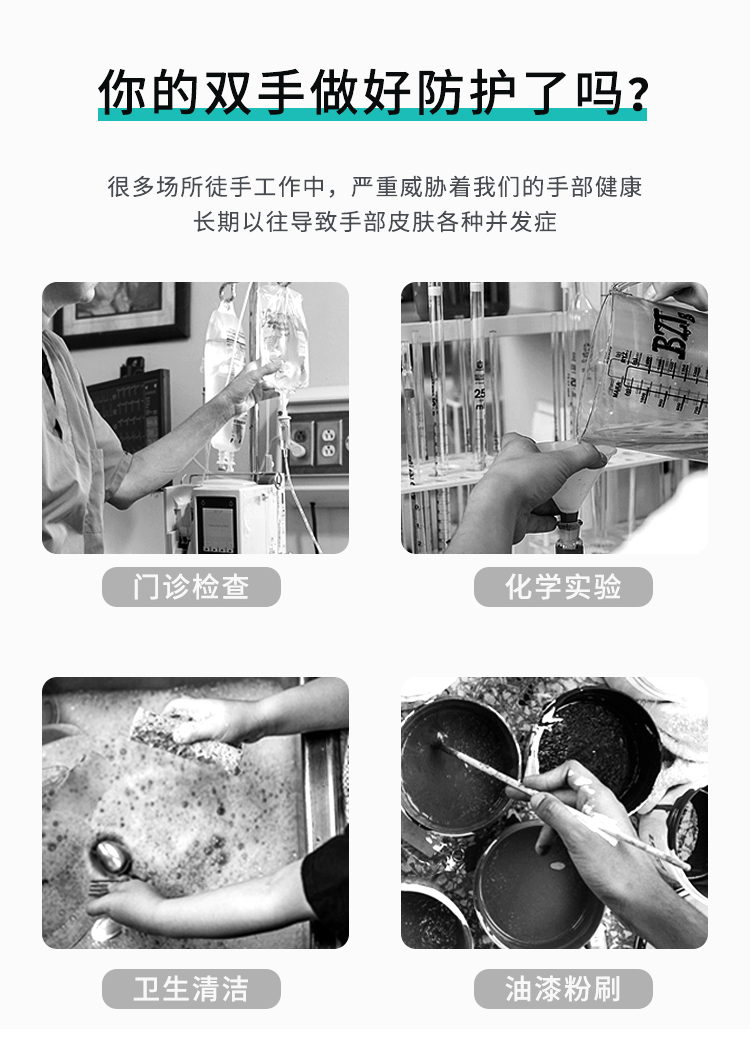 你的双手做好防护了吗?

很多场所徒手工作中，严重威胁着我们的手部健康
长期以往导致手部皮肤各种并发症

门诊检查

化学实验

卫生清洁

油漆粉刷